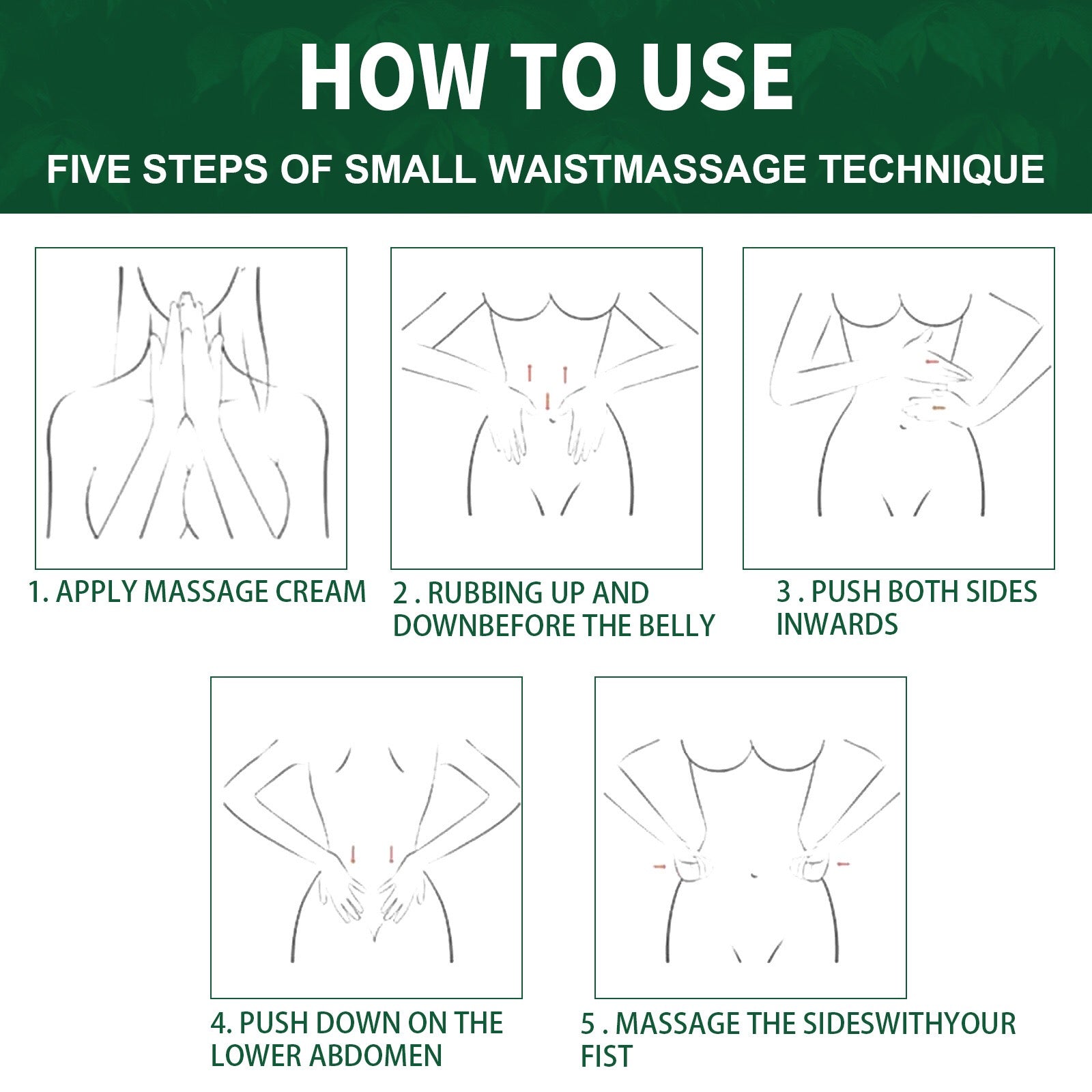 HOW TO USE

FIVE STEPS OF SMALL WAISTMASSAGE TECHNIQUE

1. APPLY MASSAGE CREAM

2 . RUBBING UP AND DOWNBEFORE THE BELLY

3 . PUSH BOTH SIDES INWARDS

4. PUSH DOWN ON THE LOWER ABDOMEN

5 . MASSAGE THE SIDESWITHYOUR FIST