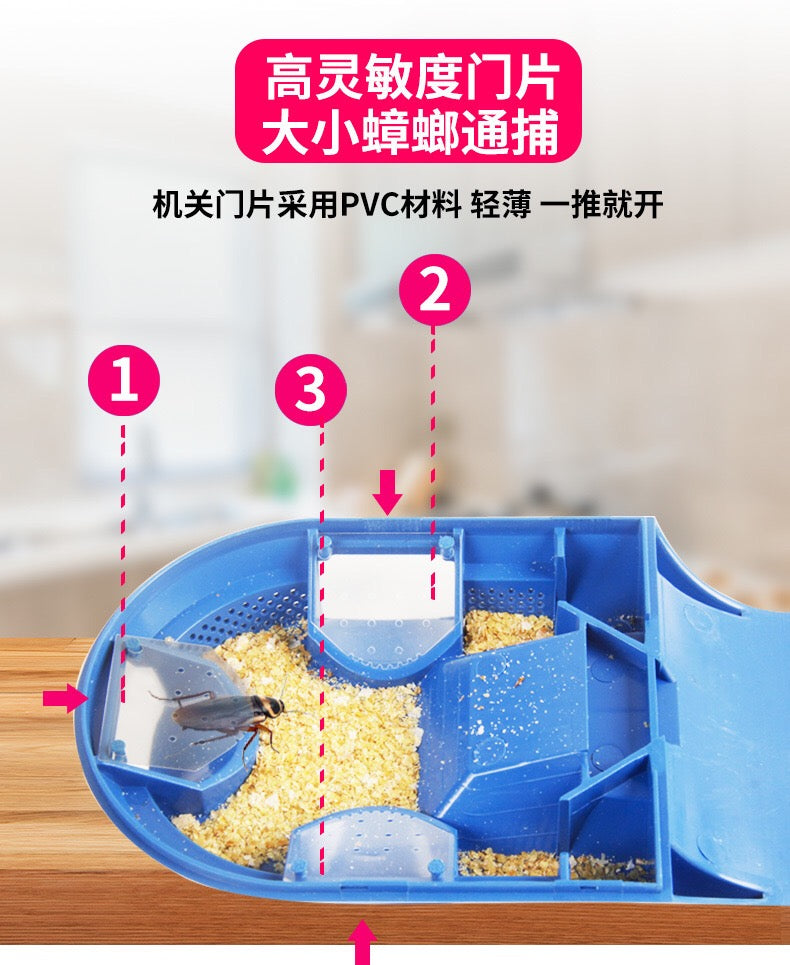 高灵敏度门片
大小蟑螂通捕

机关门片采用PVC材料 轻薄 一推就开

2

1

3